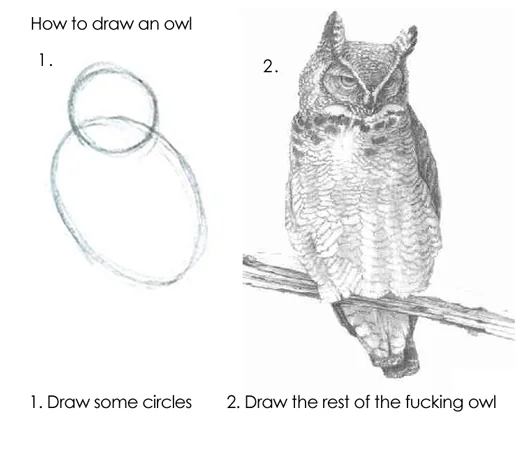 How to draw an owl

1.

2.

1. Draw some circles

2. Draw the rest of the fucking owl