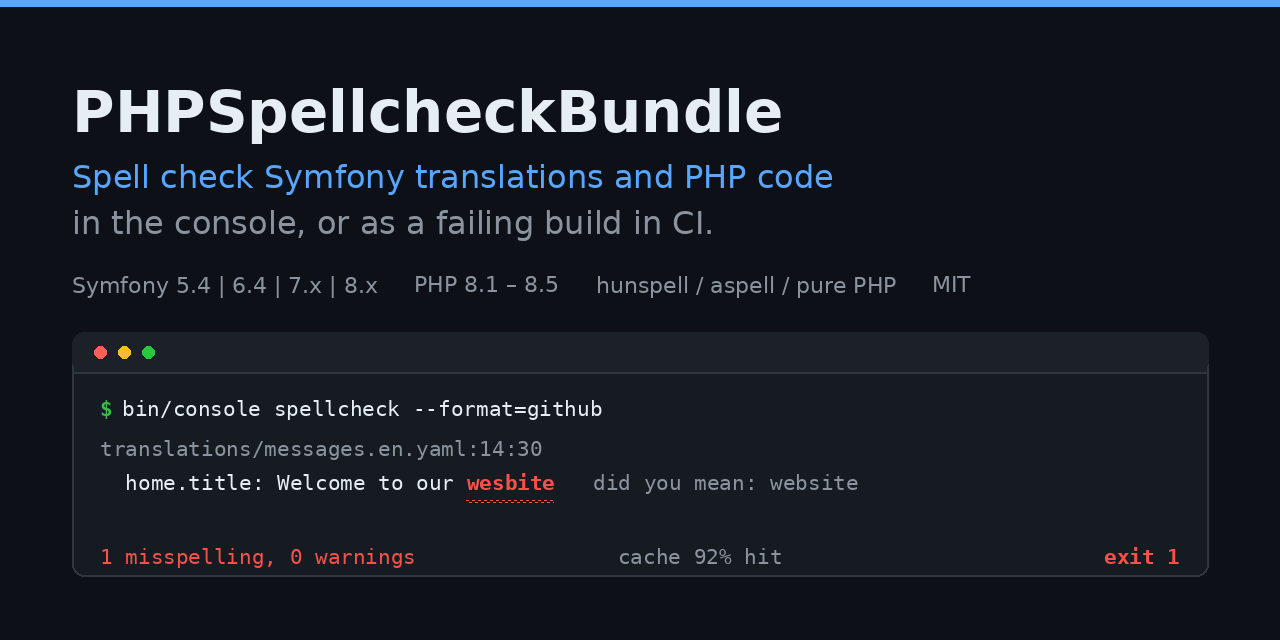 PHPSpellcheckBundle

Spell check Symfony translations and PHP code in the console, or as a failing build in CI.

Symfony 5.4 | 6.4 | 7.x | 8.x PHP 8.1 – 8.5 hunspell / aspell / pure PHP MIT

$ bin/console spellcheck --format=github

translations/messages.en.yaml:14:30
home.title: Welcome to our wesbite did you mean: website

1 misspelling, 0 warnings cache 92% hit exit 1