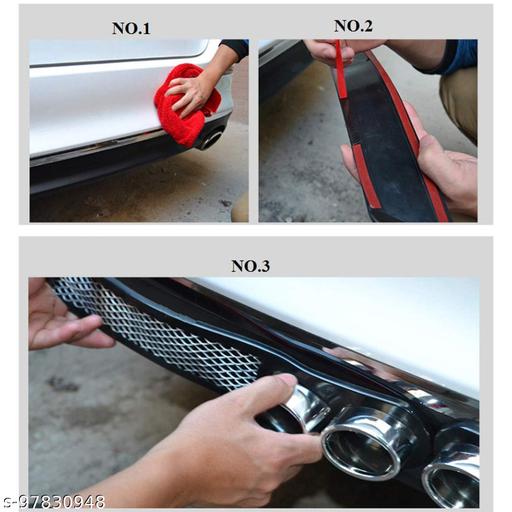 NO.1

NO.2

NO.3

s-97830948