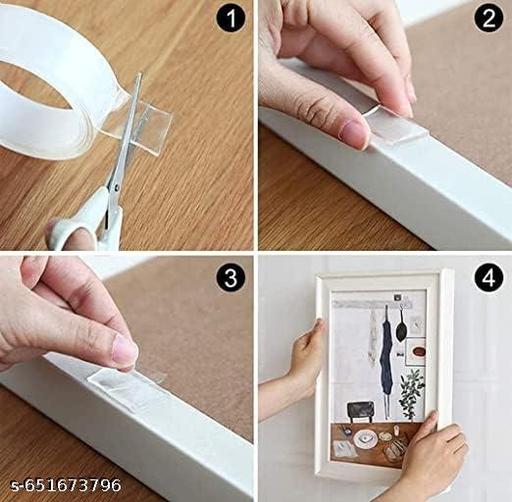 1
2
3
4
s-651673796