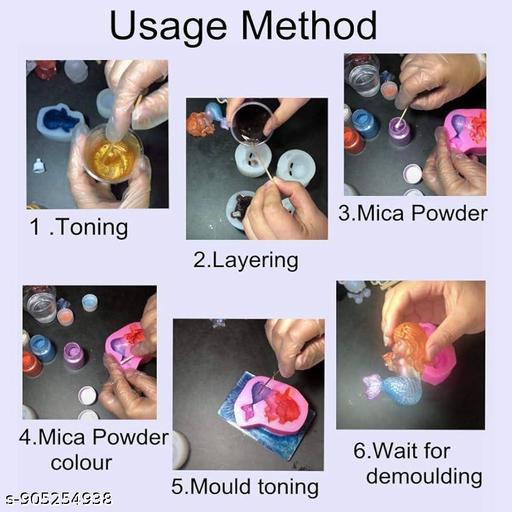 Usage Method

1 .Toning

2.Layering

3.Mica Powder

4.Mica Powder colour

5.Mould toning

6.Wait for demoulding

s-905254938