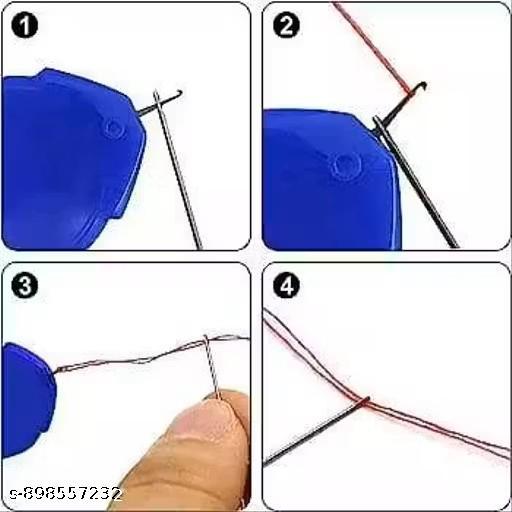 1
2
3
4
s-898557232